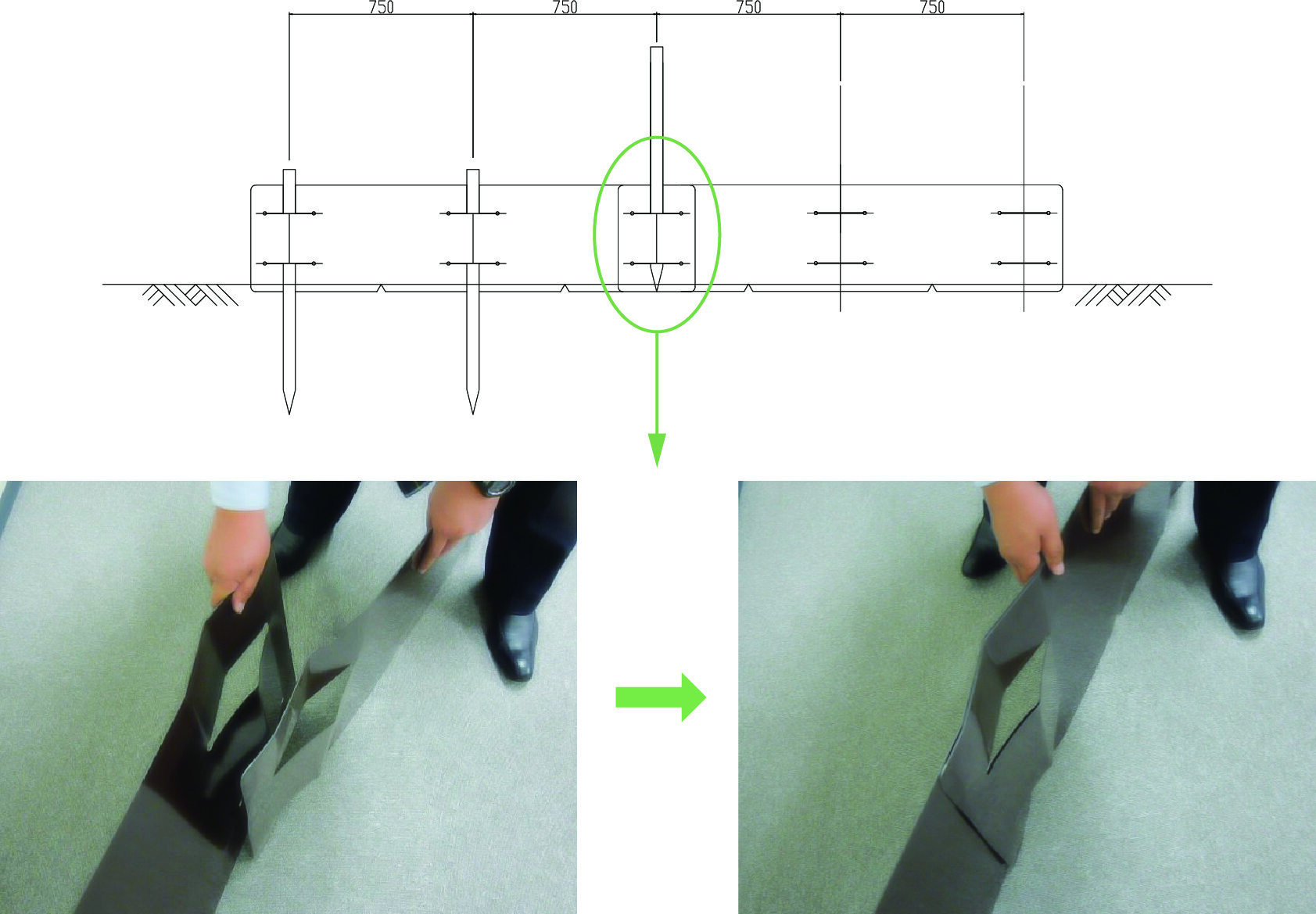 750 750 750 750